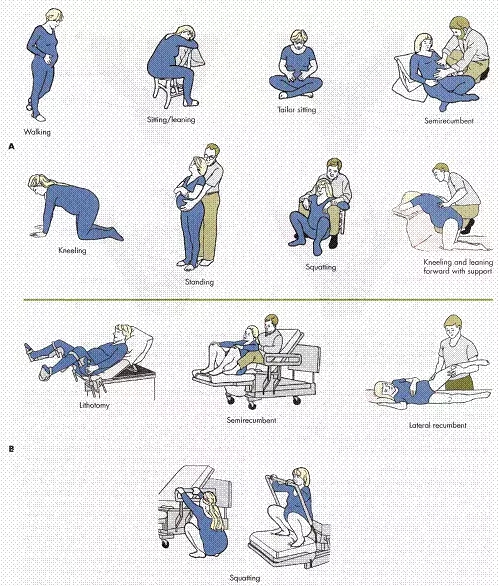 Walking

Sitting/leaning

Tailor sitting

Semirecumbent

A

Kneeling

Standing

Squatting

Kneeling and leaning forward with support

Lithotomy

Semirecumbent

Lateral recumbent

B

Squatting